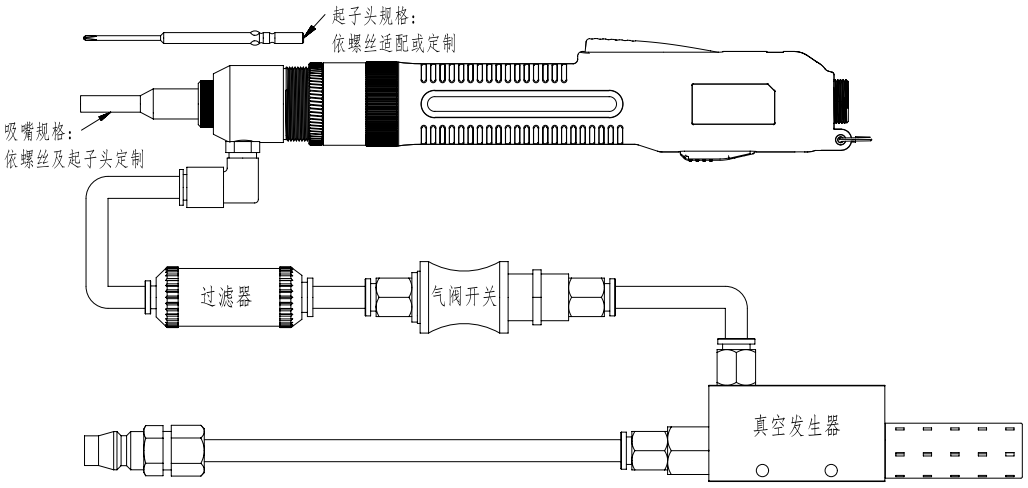 起子头规格：
依螺丝适配或定制

吸嘴规格：
依螺丝及起子头定制

过滤器

气阀开关

真空发生器